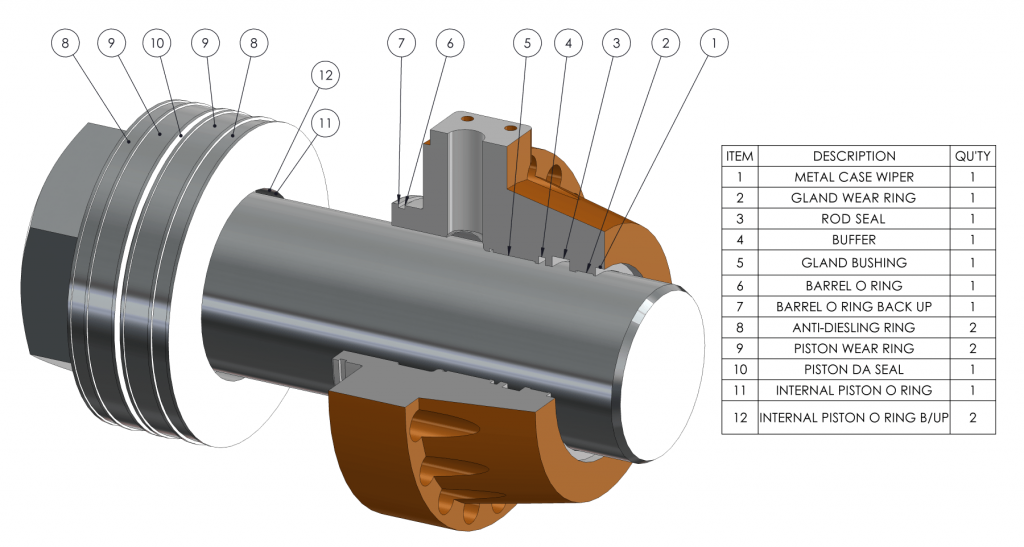 8 9 10 9 8 12 11 7 6 5 4 3 2 1

| ITEM | DESCRIPTION | QU'TY |
|---|---|---|
| 1 | METAL CASE WIPER | 1 |
| 2 | GLAND WEAR RING | 1 |
| 3 | ROD SEAL | 1 |
| 4 | BUFFER | 1 |
| 5 | GLAND BUSHING | 1 |
| 6 | BARREL O RING | 1 |
| 7 | BARREL O RING BACK UP | 1 |
| 8 | ANTI-DIESLING RING | 2 |
| 9 | PISTON WEAR RING | 2 |
| 10 | PISTON DA SEAL | 1 |
| 11 | INTERNAL PISTON O RING | 1 |
| 12 | INTERNAL PISTON O RING B/UP | 2 |